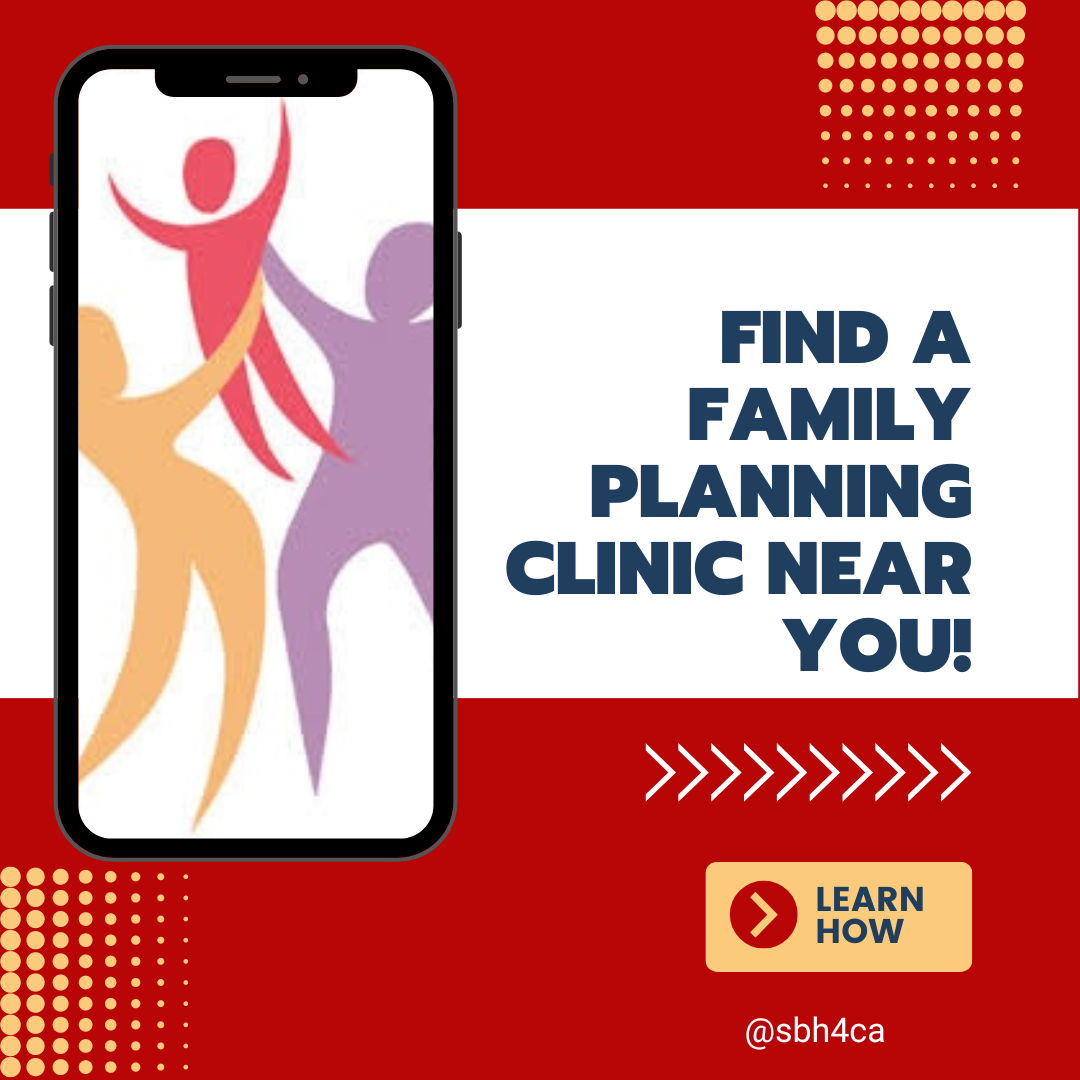 FIND A FAMILY PLANNING CLINIC NEAR YOU!

LEARN HOW

@sbh4ca